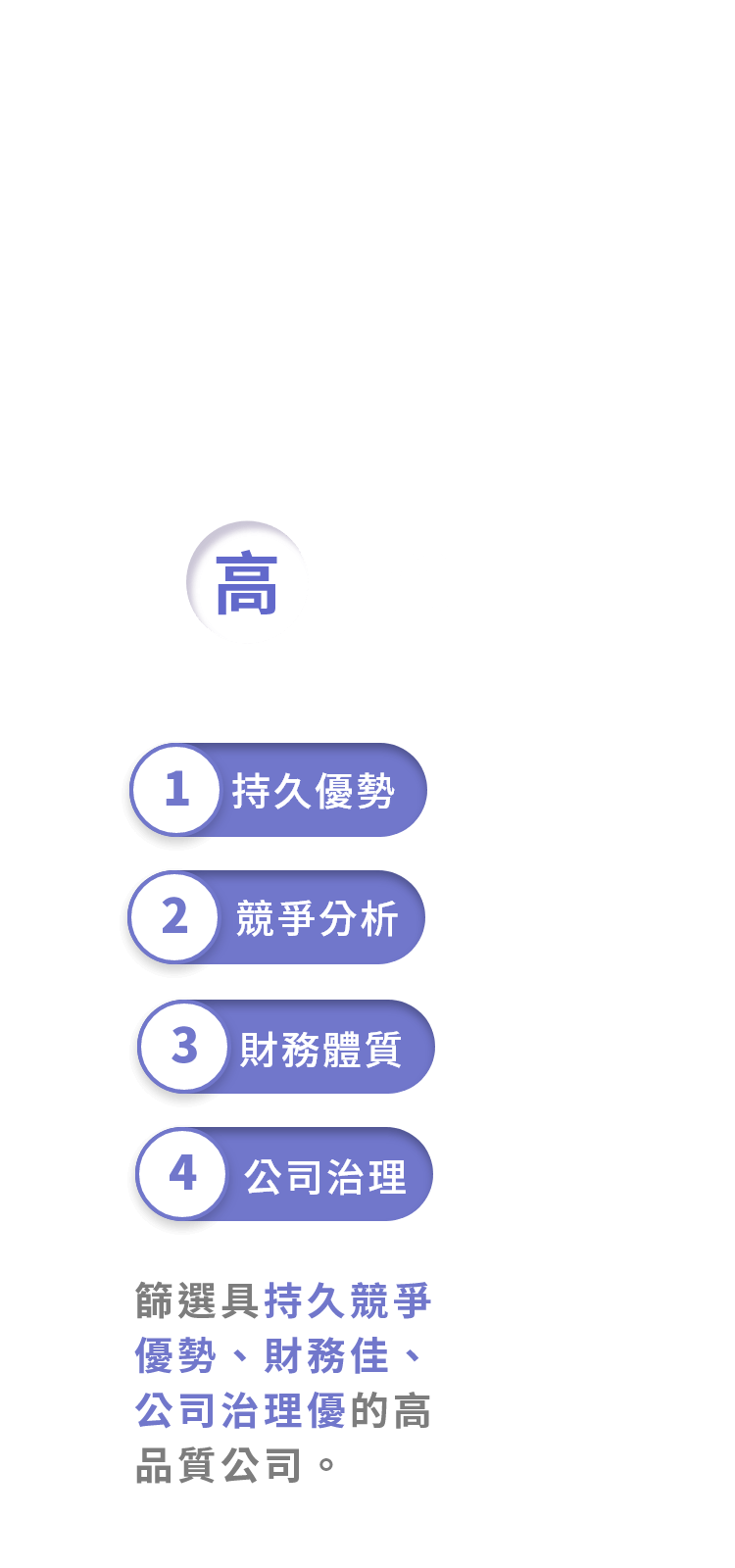 高

1 持久優勢

2 競爭分析

3 財務體質

4 公司治理

篩選具持久競爭優勢、財務佳、公司治理優的高品質公司。